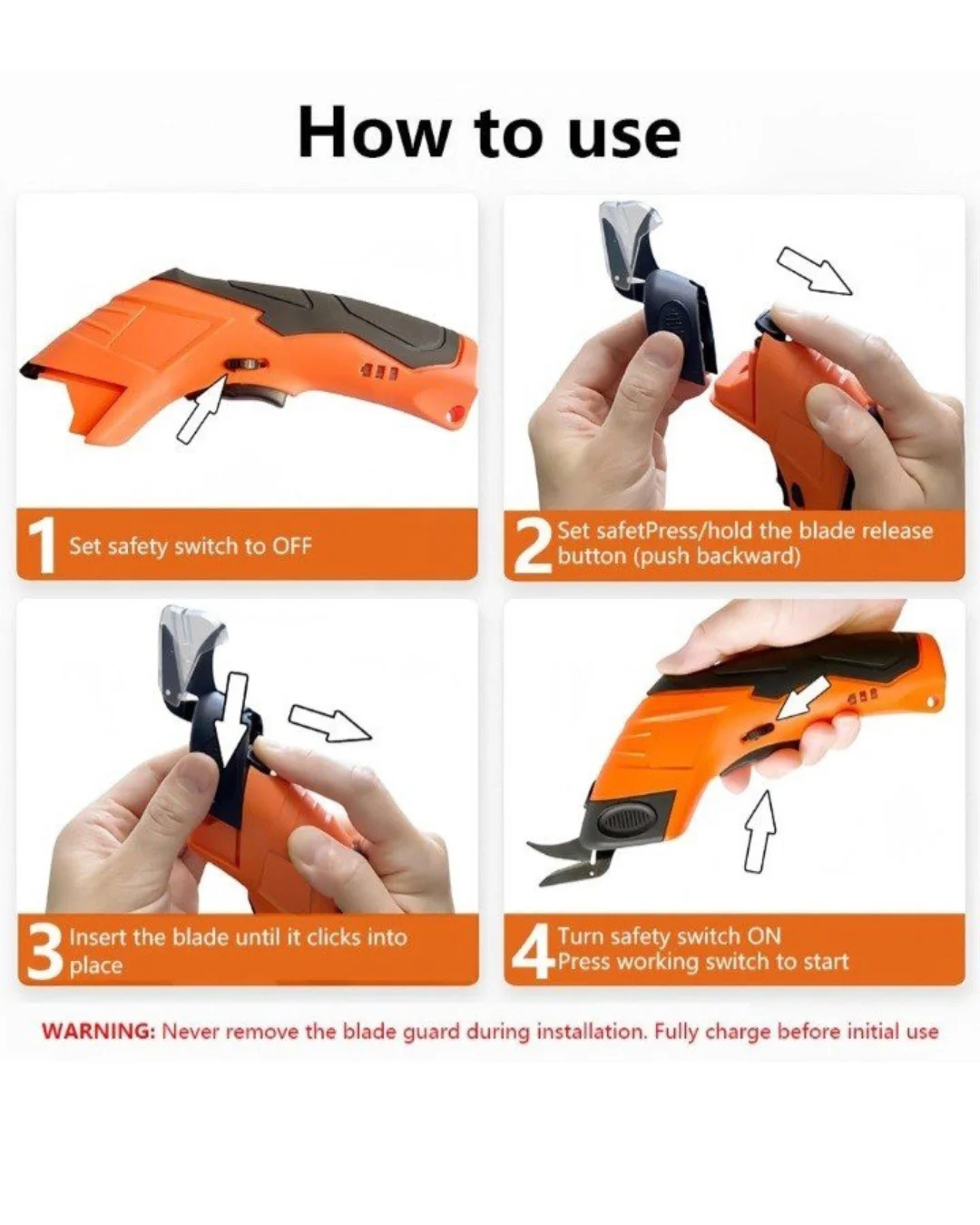 How to use

1 Set safety switch to OFF

2 Set safetPress/hold the blade release button (push backward)

3 Insert the blade until it clicks into place

4 Turn safety switch ON
Press working switch to start

WARNING: Never remove the blade guard during installation. Fully charge before initial use